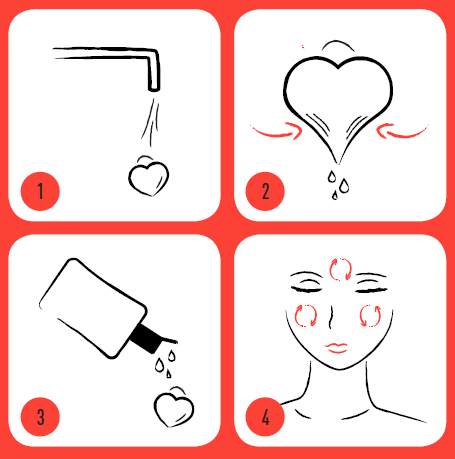 1

2

3

4